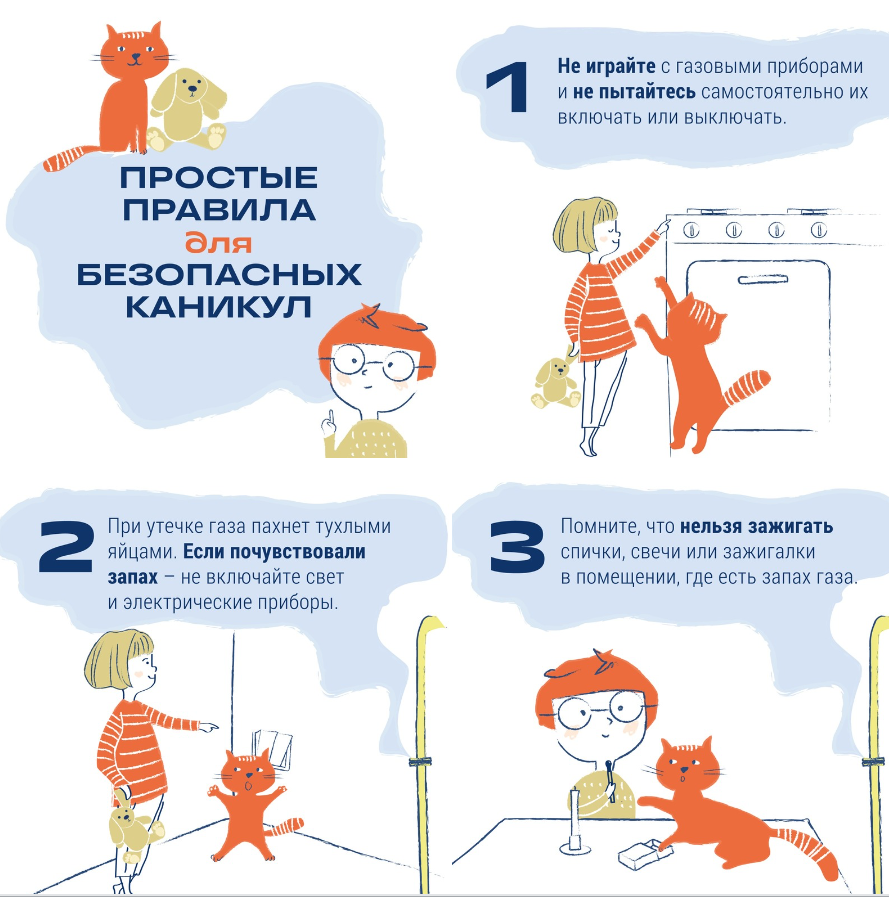 ПРОСТЫЕ ПРАВИЛА для БЕЗОПАСНЫХ КАНИКУЛ

1 Не играйте с газовыми приборами и не пытайтесь самостоятельно их включать или выключать.

2 При утечке газа пахнет тухлыми яйцами. Если почувствовали запах – не включайте свет и электрические приборы.

3 Помните, что нельзя зажигать спички, свечи или зажигалки в помещении, где есть запах газа.